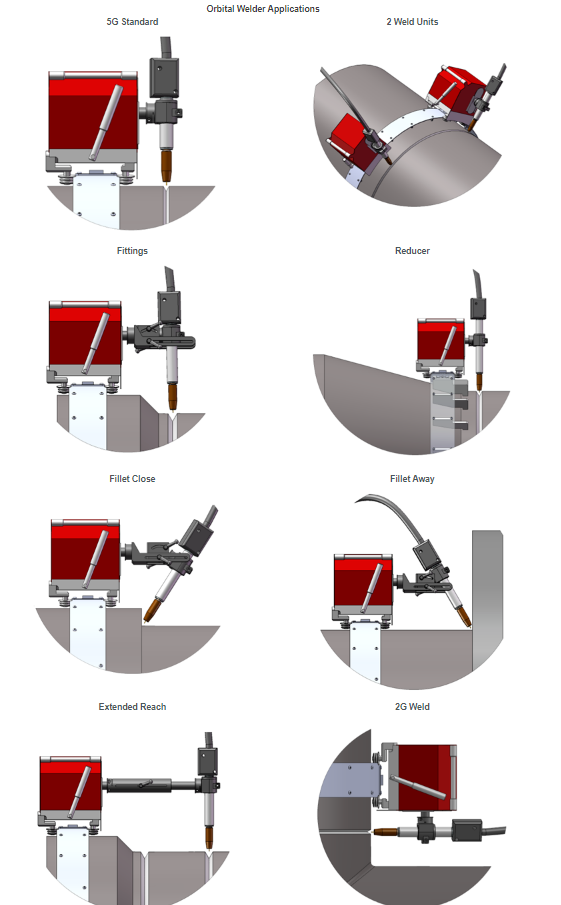 Orbital Welder Applications

5G Standard

2 Weld Units

Fittings

Reducer

Fillet Close

Fillet Away

Extended Reach

2G Weld